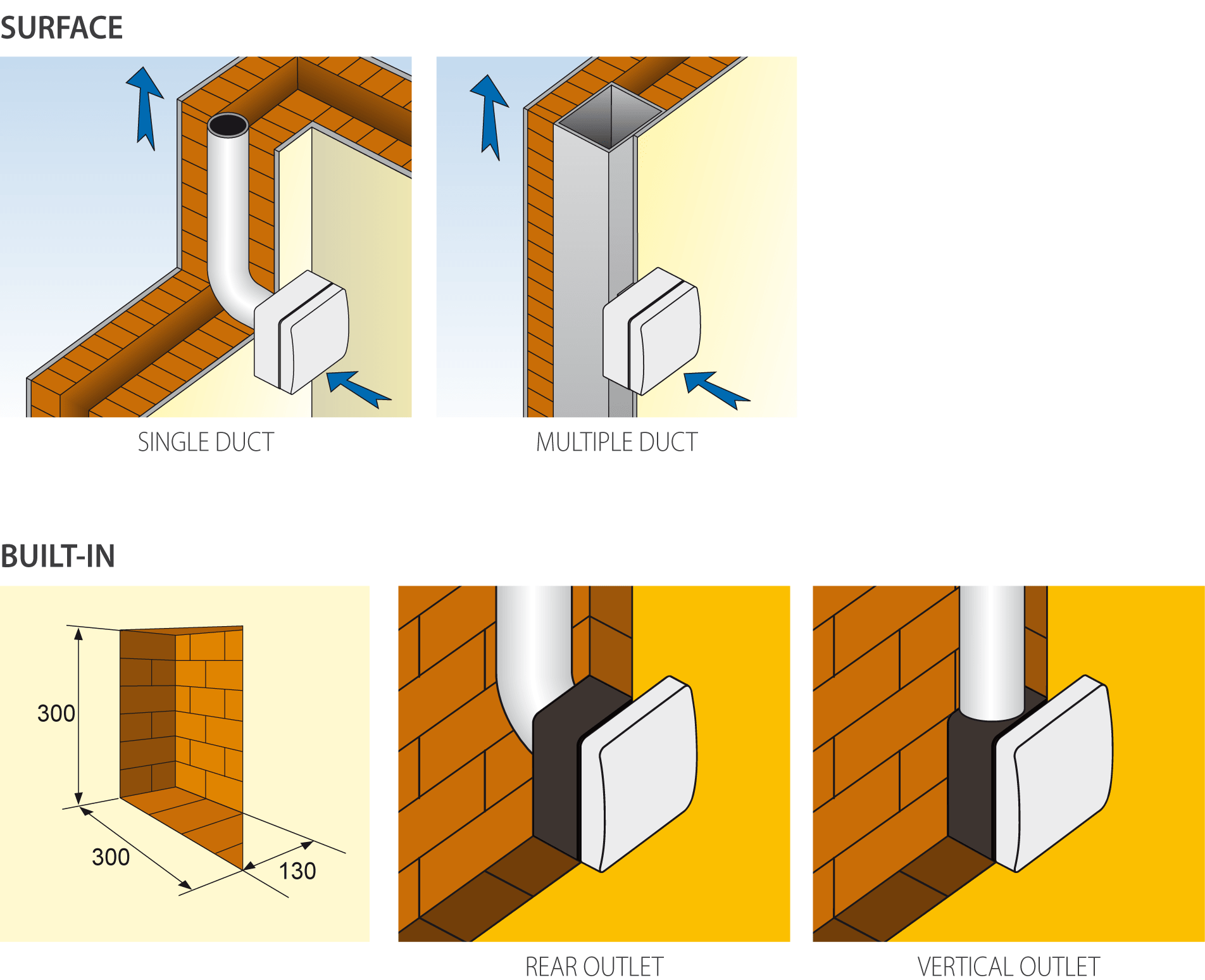 SURFACE

SINGLE DUCT

MULTIPLE DUCT

BUILT-IN

300

300

130

REAR OUTLET

VERTICAL OUTLET